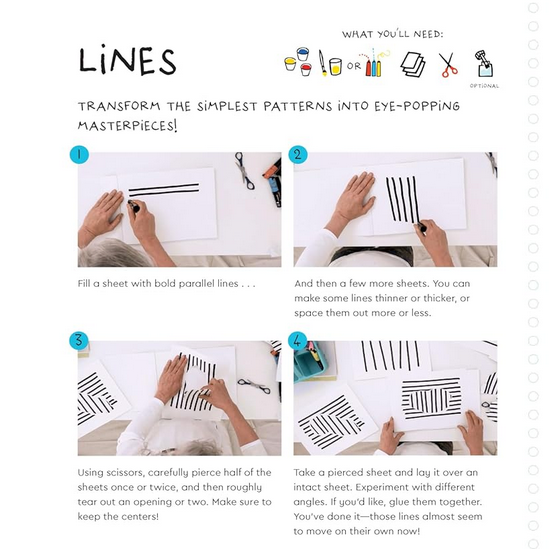 LiNES

WHAT YOU'LL NEED:

OR

OPTIONAL

TRANSFORM THE SiMPLEST PATTERNS iNTO EYE-POPPiNG MASTERPiECES!

1

Fill a sheet with bold parallel lines . . .

2

And then a few more sheets. You can make some lines thinner or thicker, or space them out more or less.

3

Using scissors, carefully pierce half of the sheets once or twice, and then roughly tear out an opening or two. Make sure to keep the centers!

4

Take a pierced sheet and lay it over an intact sheet. Experiment with different angles. If you'd like, glue them together. You've done it—those lines almost seem to move on their own now!